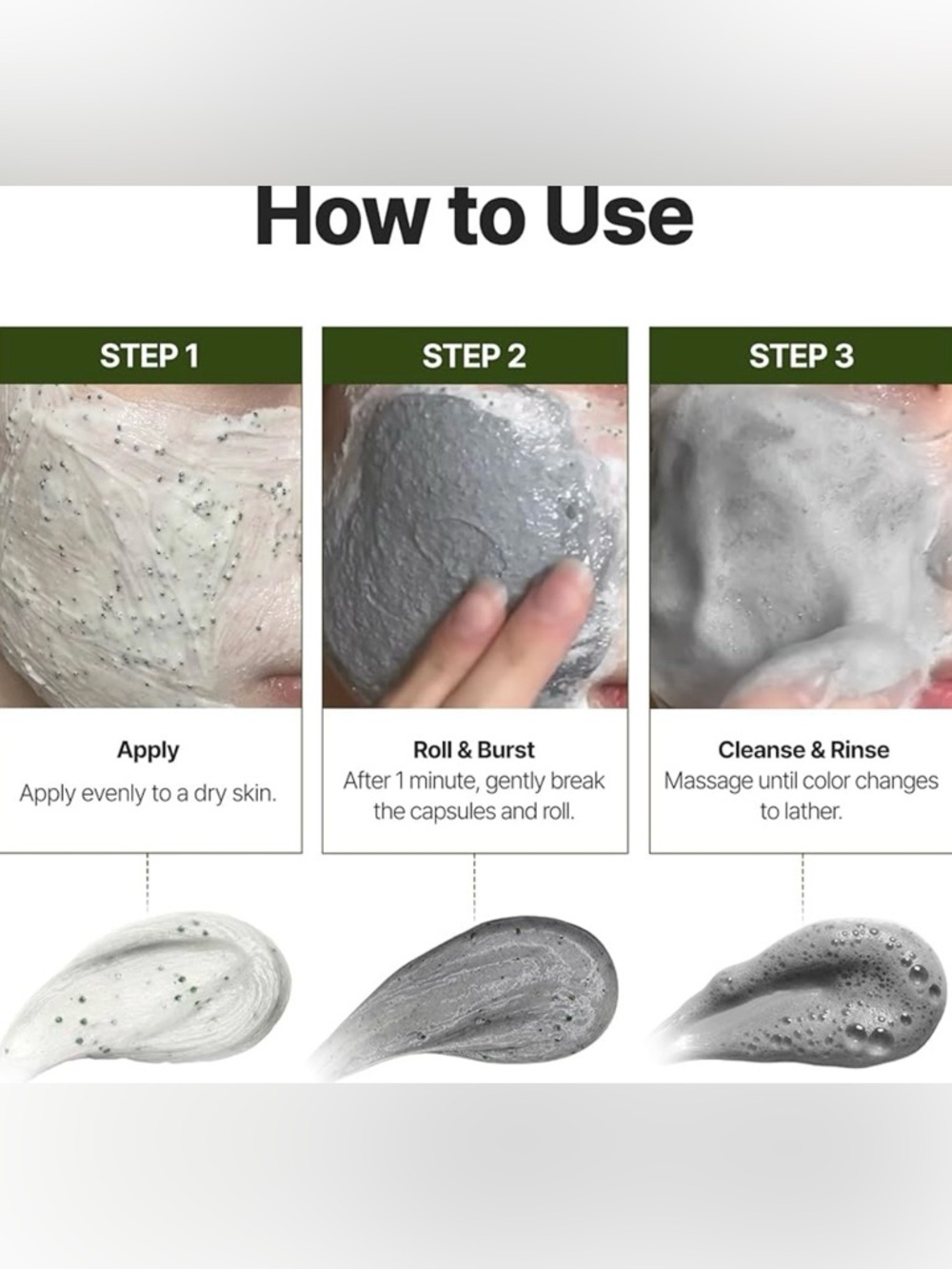 How to Use

STEP 1

Apply
Apply evenly to a dry skin.

STEP 2

Roll & Burst
After 1 minute, gently break the capsules and roll.

STEP 3

Cleanse & Rinse
Massage until color changes to lather.